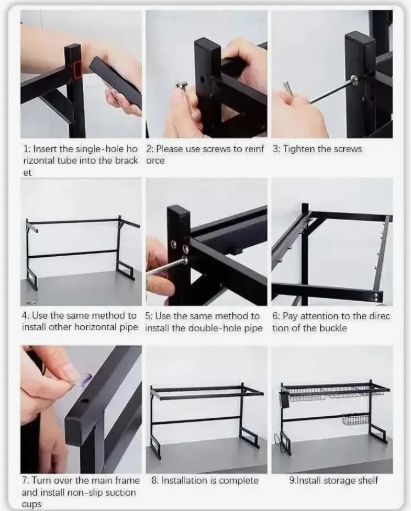 1: Insert the single-hole ho rizontal tube into the brack et

2: Please use screws to reinf orce

3: Tighten the screws

4. Use the same method to install other horizontal pipe

5: Use the same method to install the double-hole pipe

6: Pay attention to the direc tion of the buckle

7. Turn over the main frame and install non-slip suction cups

8. Installation is complete

9.Install storage shelf